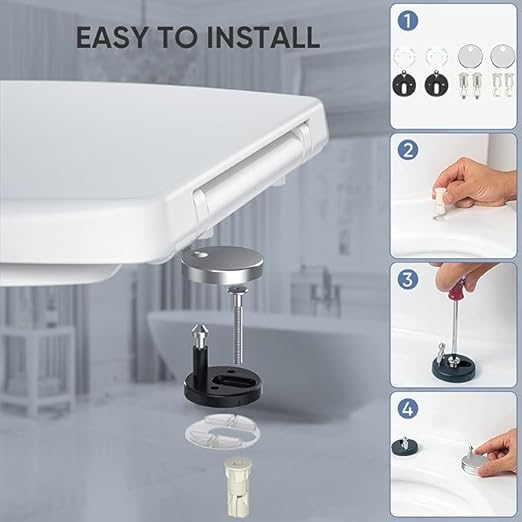 EASY TO INSTALL

1

2

3

4